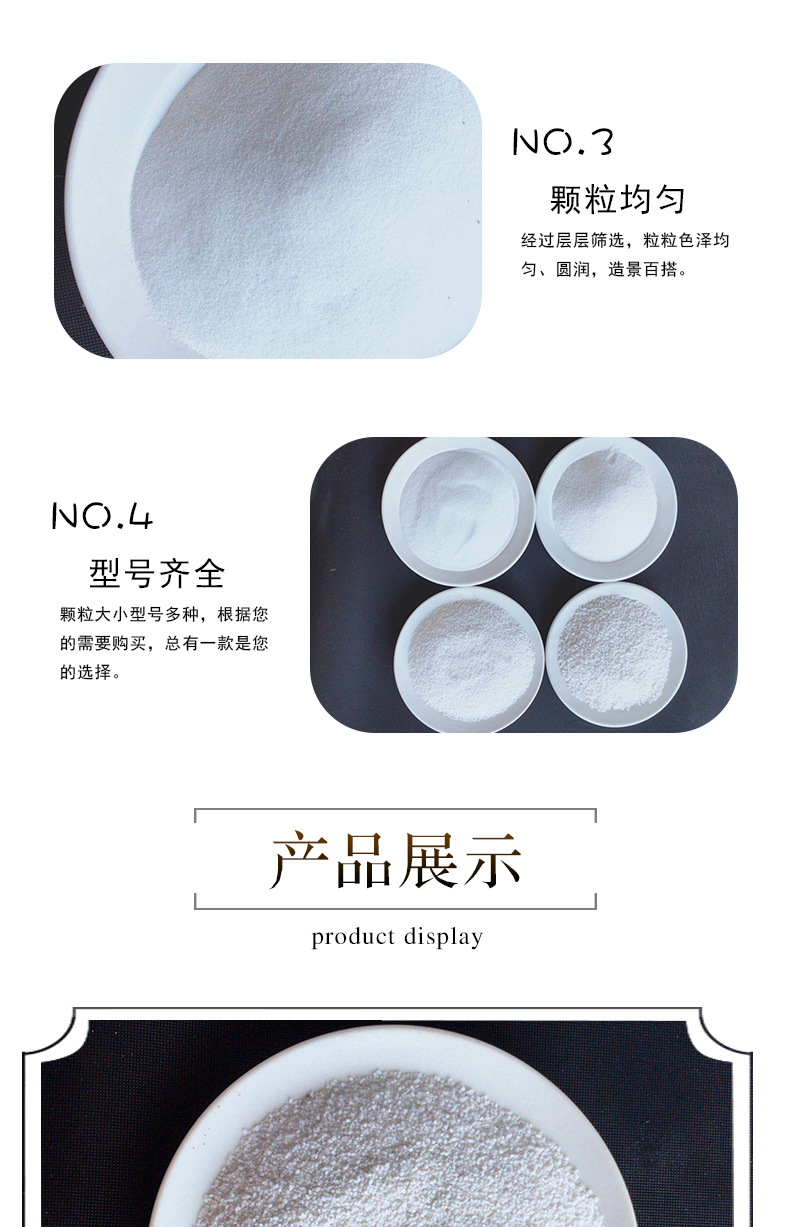 NO.3

颗粒均匀

经过层层筛选，粒粒色泽均匀、圆润，造景百搭。

NO.4

型号齐全

颗粒大小型号多种，根据您的需要购买，总有一款是您的选择。

产品展示

product display